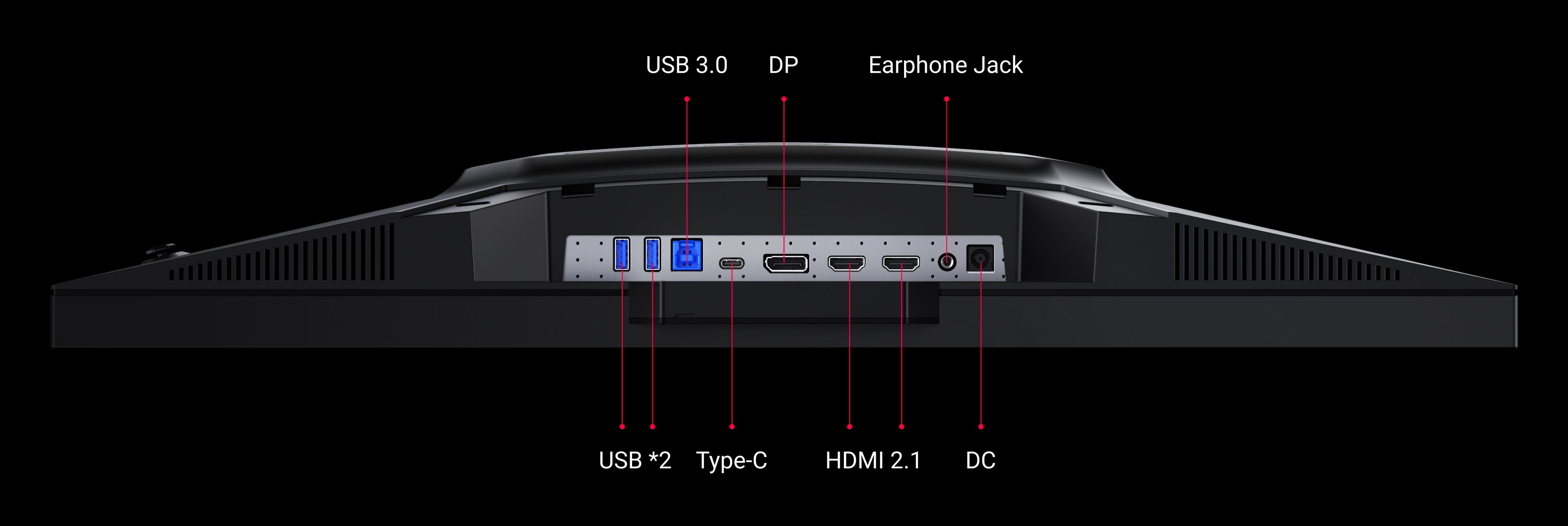 USB 3.0 DP Earphone Jack

USB *2 Type-C HDMI 2.1 DC